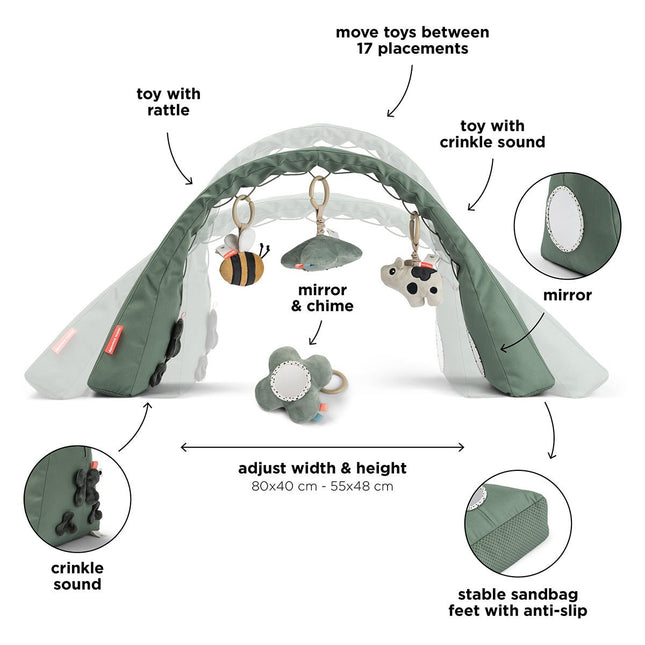 move toys between 17 placements

toy with rattle

toy with crinkle sound

mirror & chime

mirror

adjust width & height
80x40 cm - 55x48 cm

crinkle sound

stable sandbag feet with anti-slip