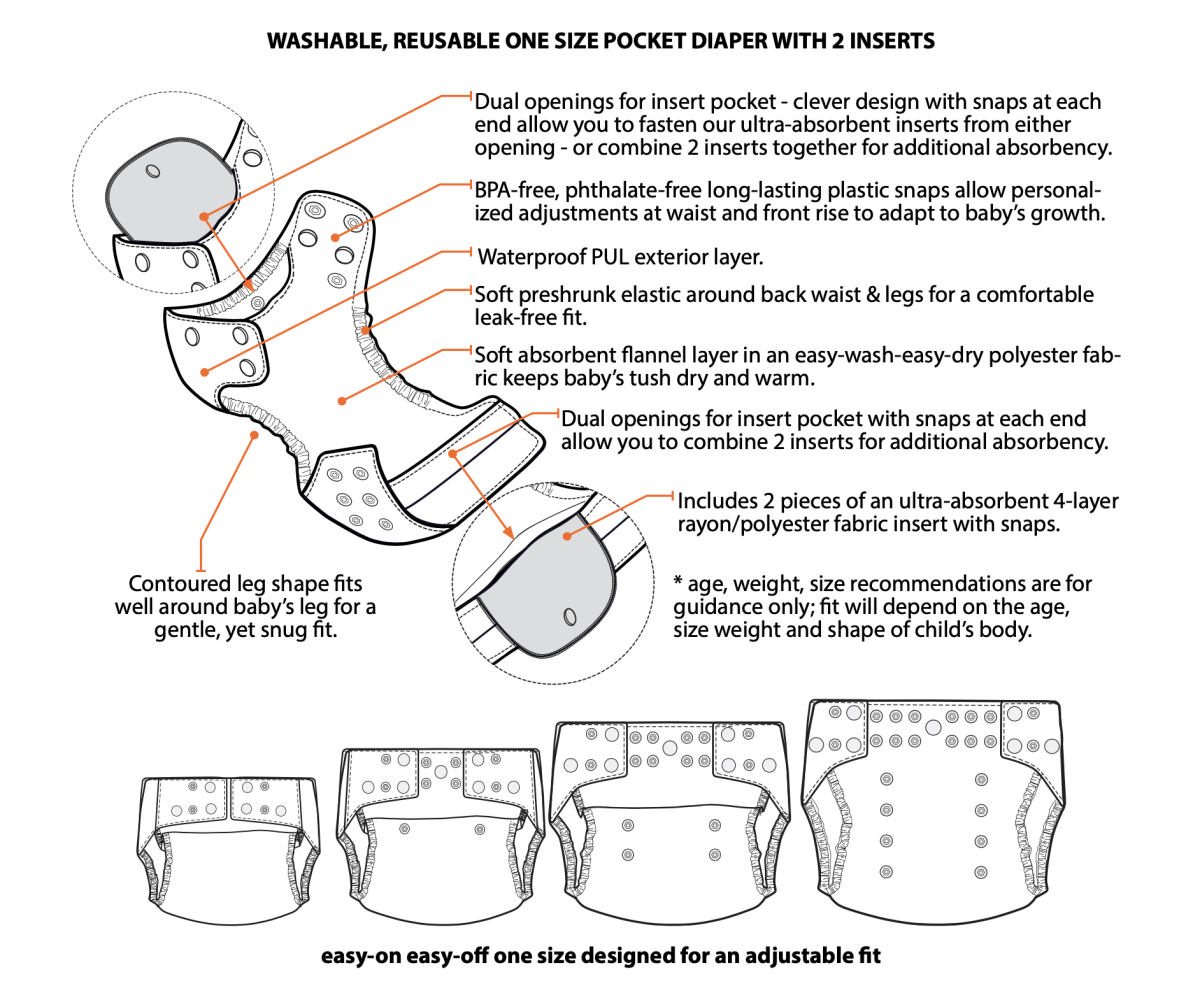 WASHABLE, REUSABLE ONE SIZE POCKET DIAPER WITH 2 INSERTS

Dual openings for insert pocket - clever design with snaps at each end allow you to fasten our ultra-absorbent inserts from either opening - or combine 2 inserts together for additional absorbency.

BPA-free, phthalate-free long-lasting plastic snaps allow personalized adjustments at waist and front rise to adapt to baby's growth.

Waterproof PUL exterior layer.

Soft preshrunk elastic around back waist & legs for a comfortable leak-free fit.

Soft absorbent flannel layer in an easy-wash-easy-dry polyester fabric keeps baby's tush dry and warm.

Dual openings for insert pocket with snaps at each end allow you to combine 2 inserts for additional absorbency.

Includes 2 pieces of an ultra-absorbent 4-layer rayon/polyester fabric insert with snaps.

Contoured leg shape fits well around baby's leg for a gentle, yet snug fit.

* age, weight, size recommendations are for guidance only; fit will depend on the age, size weight and shape of child's body.

easy-on easy-off one size designed for an adjustable fit